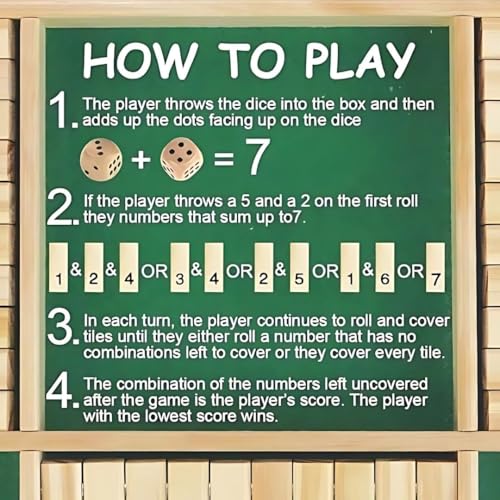 HOW TO PLAY

1. The player throws the dice into the box and then adds up the dots facing up on the dice

+ = 7

2. If the player throws a 5 and a 2 on the first roll they numbers that sum up to7.

1 & 2 & 4 OR 3 & 4 OR 2 & 5 OR 1 & 6 OR 7

3. In each turn, the player continues to roll and cover tiles until they either roll a number that has no combinations left to cover or they cover every tile.

4. The combination of the numbers left uncovered after the game is the player's score. The player with the lowest score wins.