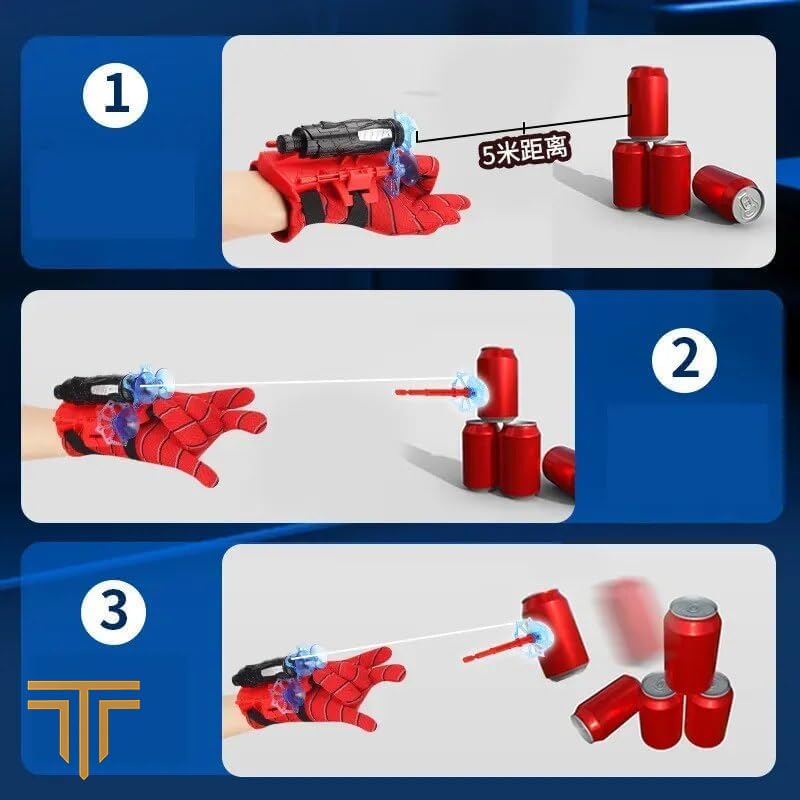 1

5米距离

2

3